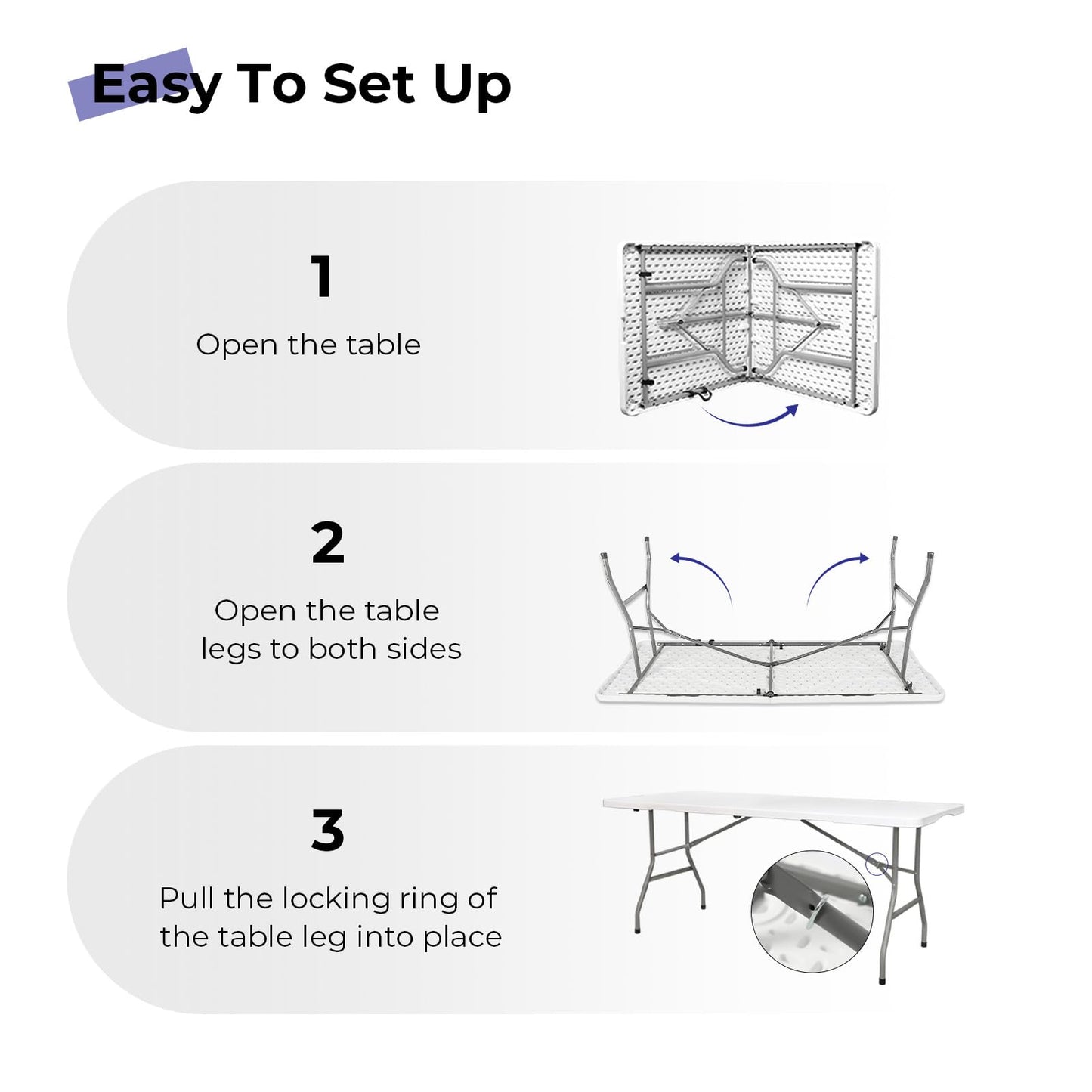 Easy To Set Up

1

Open the table

2

Open the table legs to both sides

3

Pull the locking ring of the table leg into place